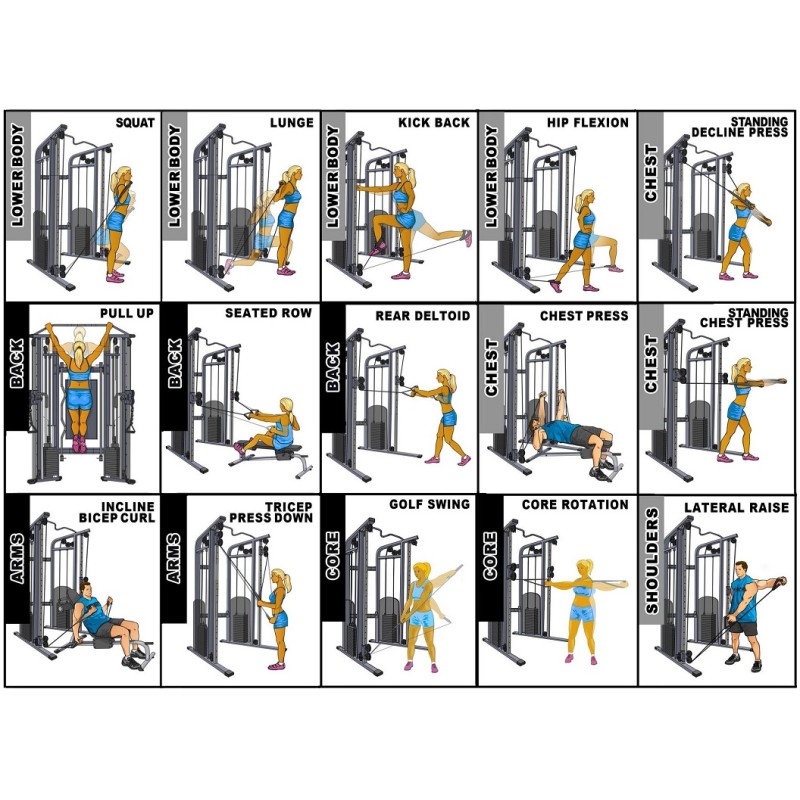 LOWER BODY
SQUAT

LOWER BODY
LUNGE

LOWER BODY
KICK BACK

LOWER BODY
HIP FLEXION

CHEST
STANDING DECLINE PRESS

BACK
PULL UP

BACK
SEATED ROW

BACK
REAR DELTOID

CHEST
CHEST PRESS

CHEST
STANDING CHEST PRESS

ARMS
INCLINE BICEP CURL

ARMS
TRICEP PRESS DOWN

CORE
GOLF SWING

CORE
CORE ROTATION

SHOULDERS
LATERAL RAISE